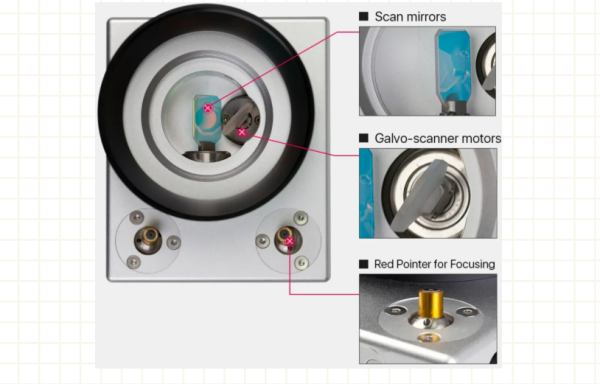 ■ Scan mirrors

■ Galvo-scanner motors

■ Red Pointer for Focusing